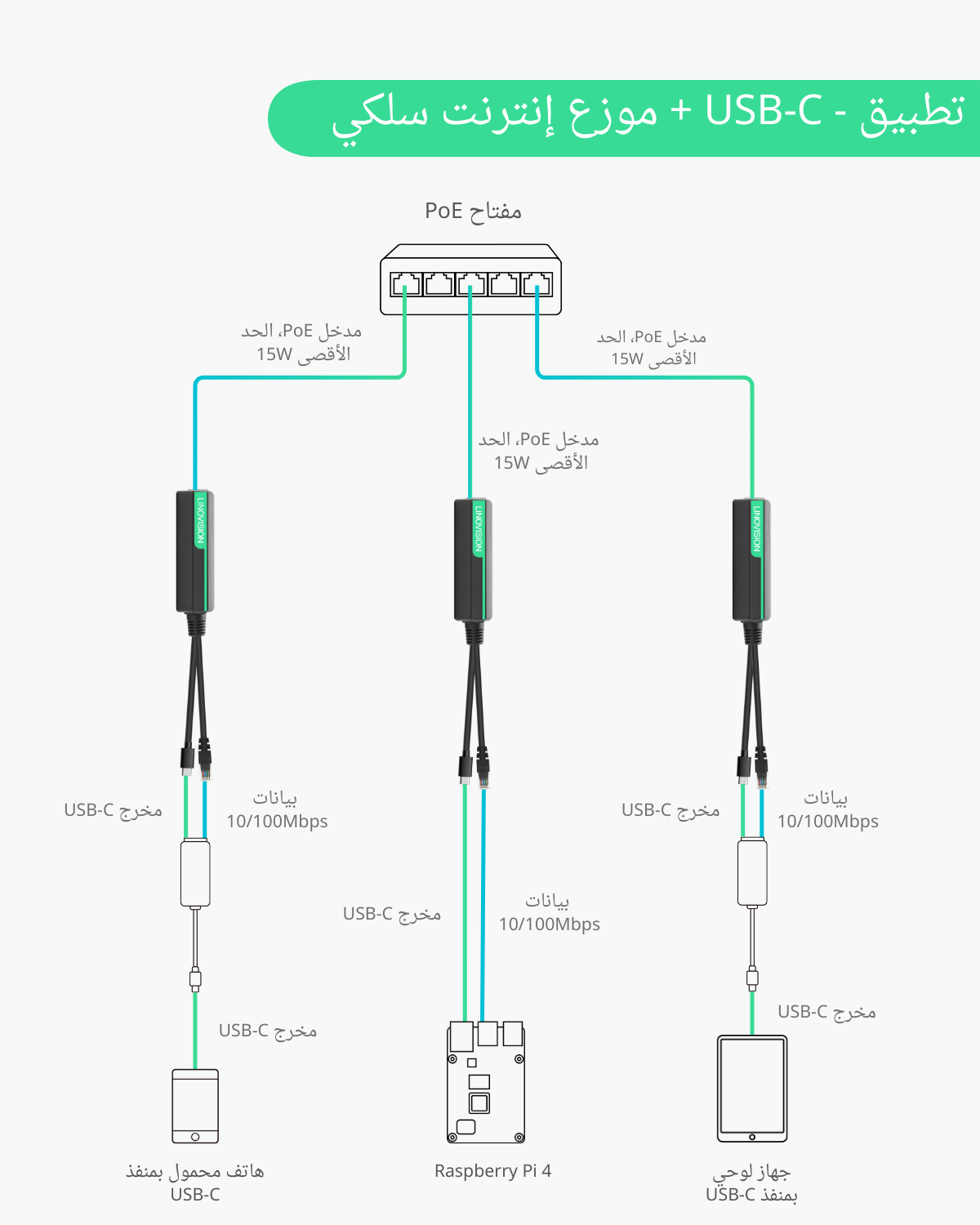 تطبيق - USB-C + موزع إنترنت سلكي

مفتاح PoE

مدخل PoE، الحد الأقصى 15W

مدخل PoE، الحد الأقصى 15W

مدخل PoE، الحد الأقصى 15W

LINOVISION

LINOVISION

LINOVISION

مخرج USB-C

بيانات 10/100Mbps

مخرج USB-C

بيانات 10/100Mbps

مخرج USB-C

بيانات 10/100Mbps

مخرج USB-C

مخرج USB-C

هاتف محمول بمنفذ USB-C

Raspberry Pi 4

جهاز لوحي بمنفذ USB-C