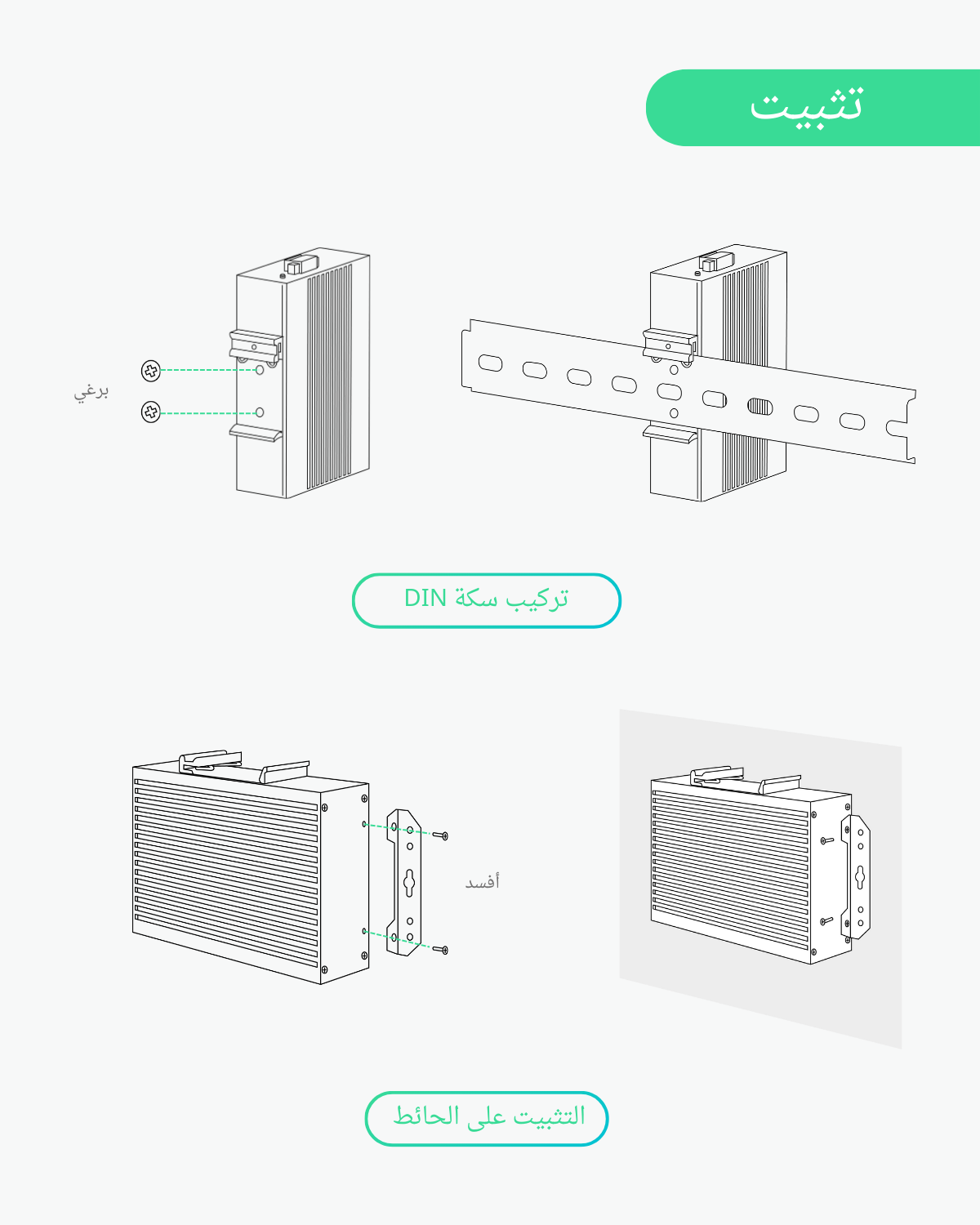 تثبيت

برغي

تركيب سكة DIN

أفسد

التثبيت على الحائط