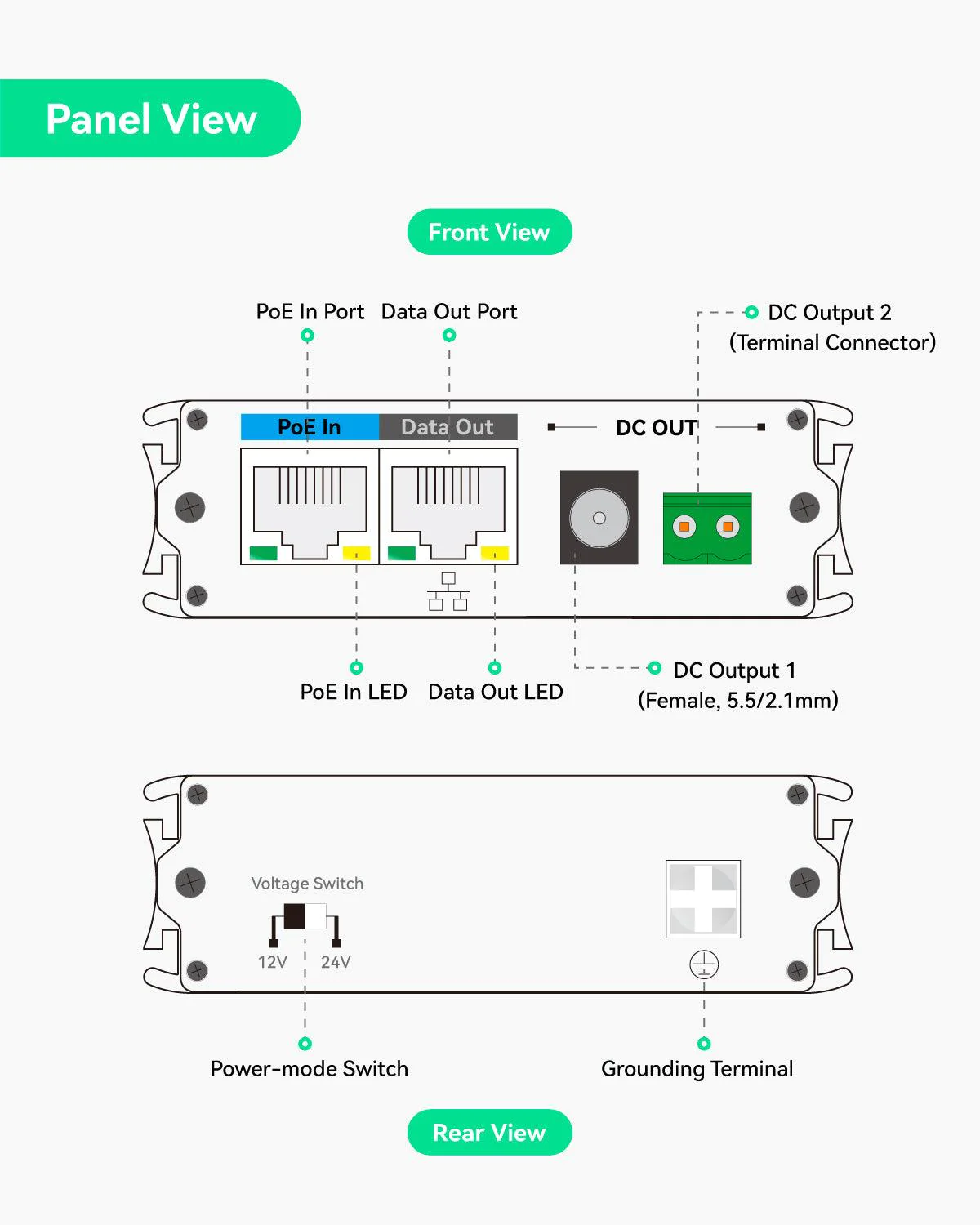 Panel View

Front View

PoE In Port

Data Out Port

DC Output 2
(Terminal Connector)

PoE In

Data Out

DC OUT

PoE In LED

Data Out LED

DC Output 1
(Female, 5.5/2.1mm)

Voltage Switch

12V

24V

Power-mode Switch

Grounding Terminal

Rear View