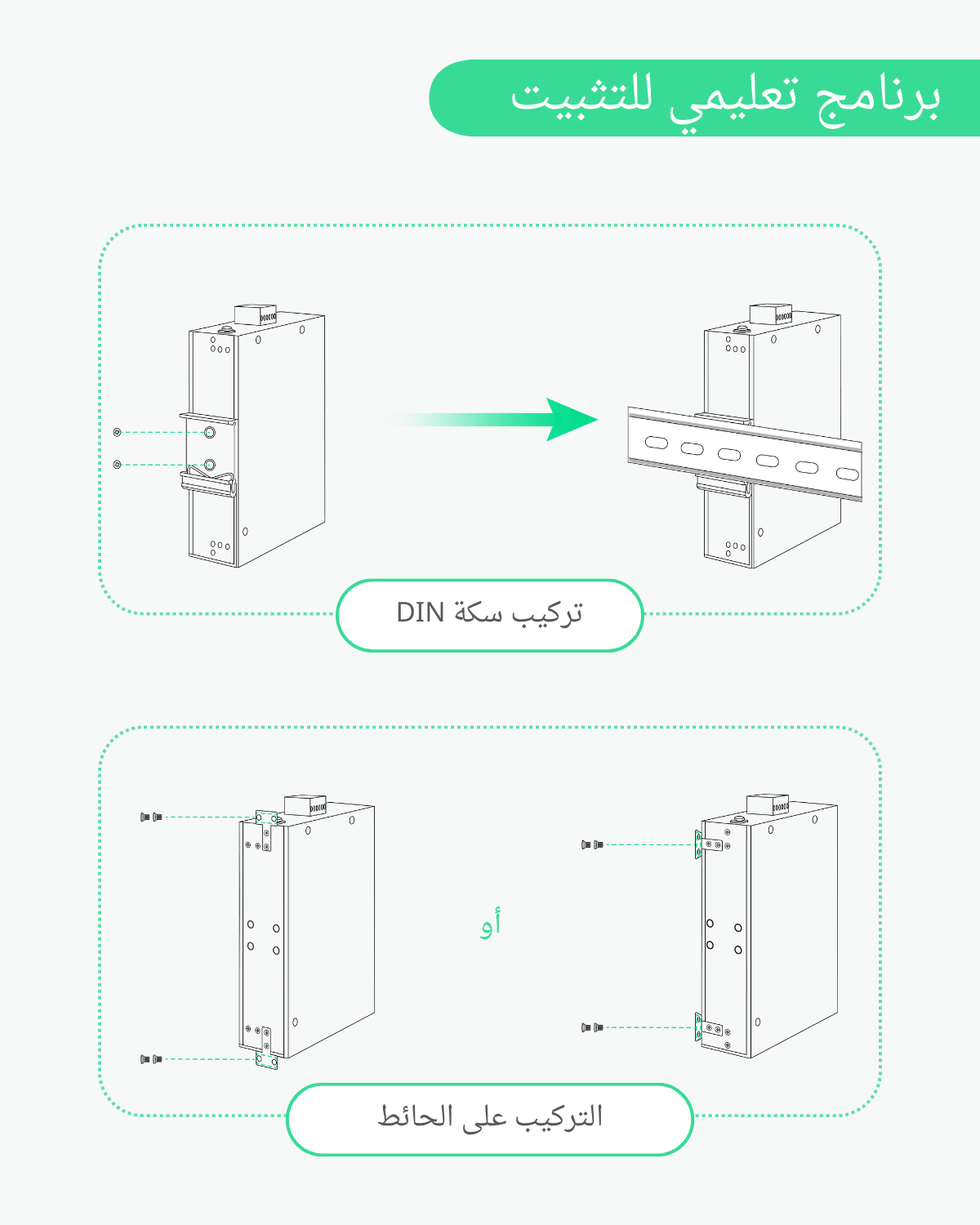 برنامج تعليمي للتثبيت

تركيب سكة DIN

أو

التركيب على الحائط