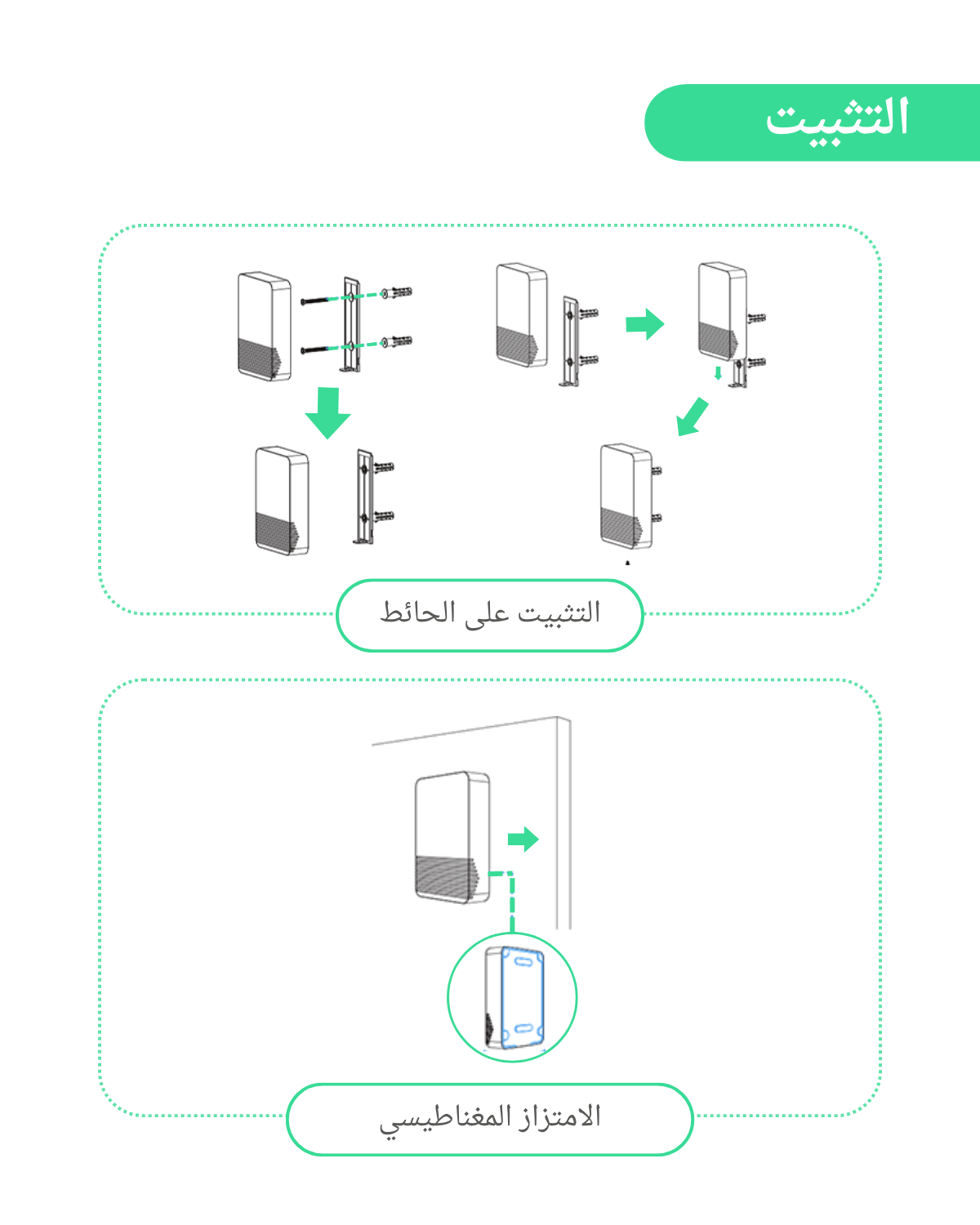 التثبيت

التثبيت على الحائط

الامتزاز المغناطيسي