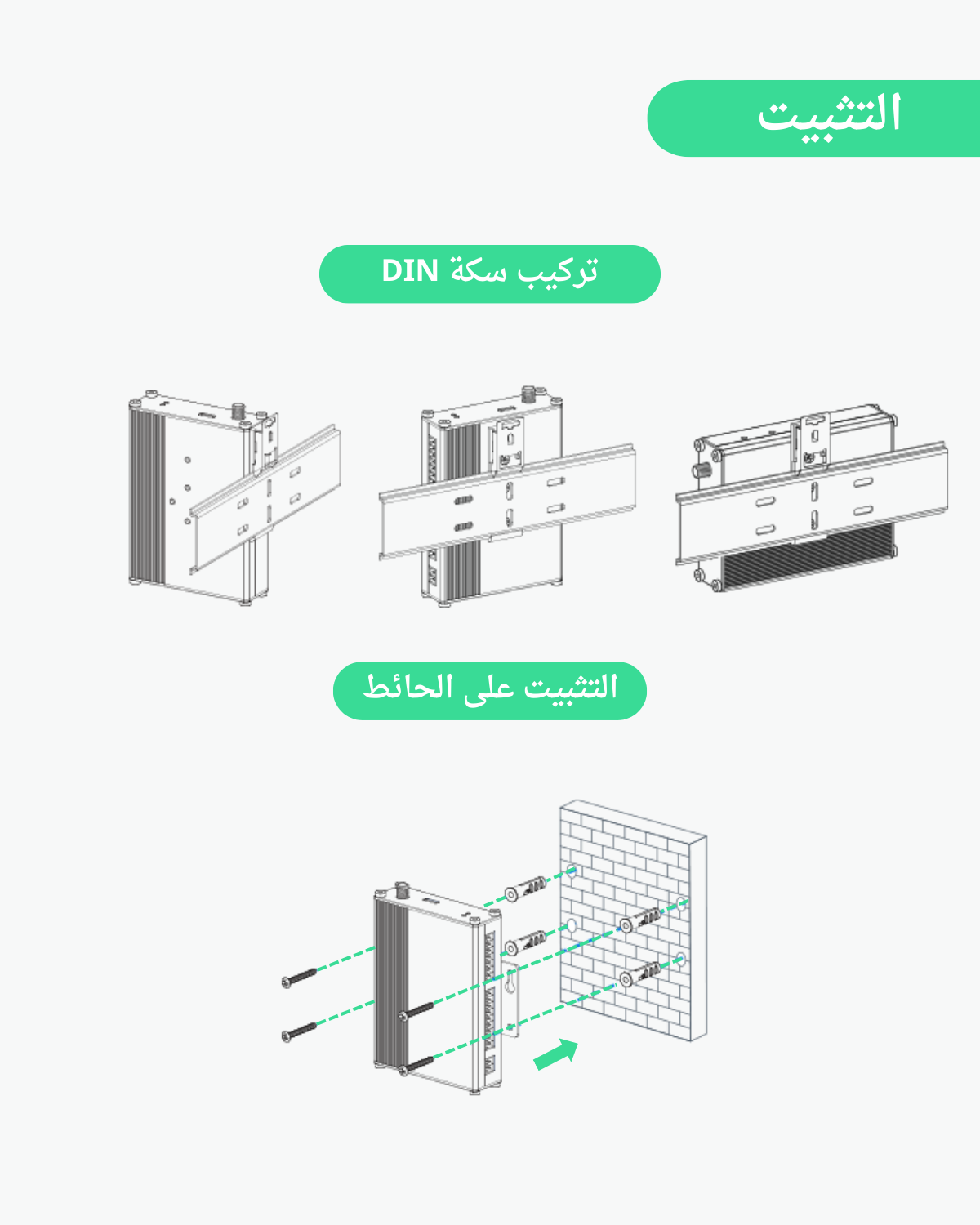 التثبيت

تركيب سكة DIN

التثبيت على الحائط