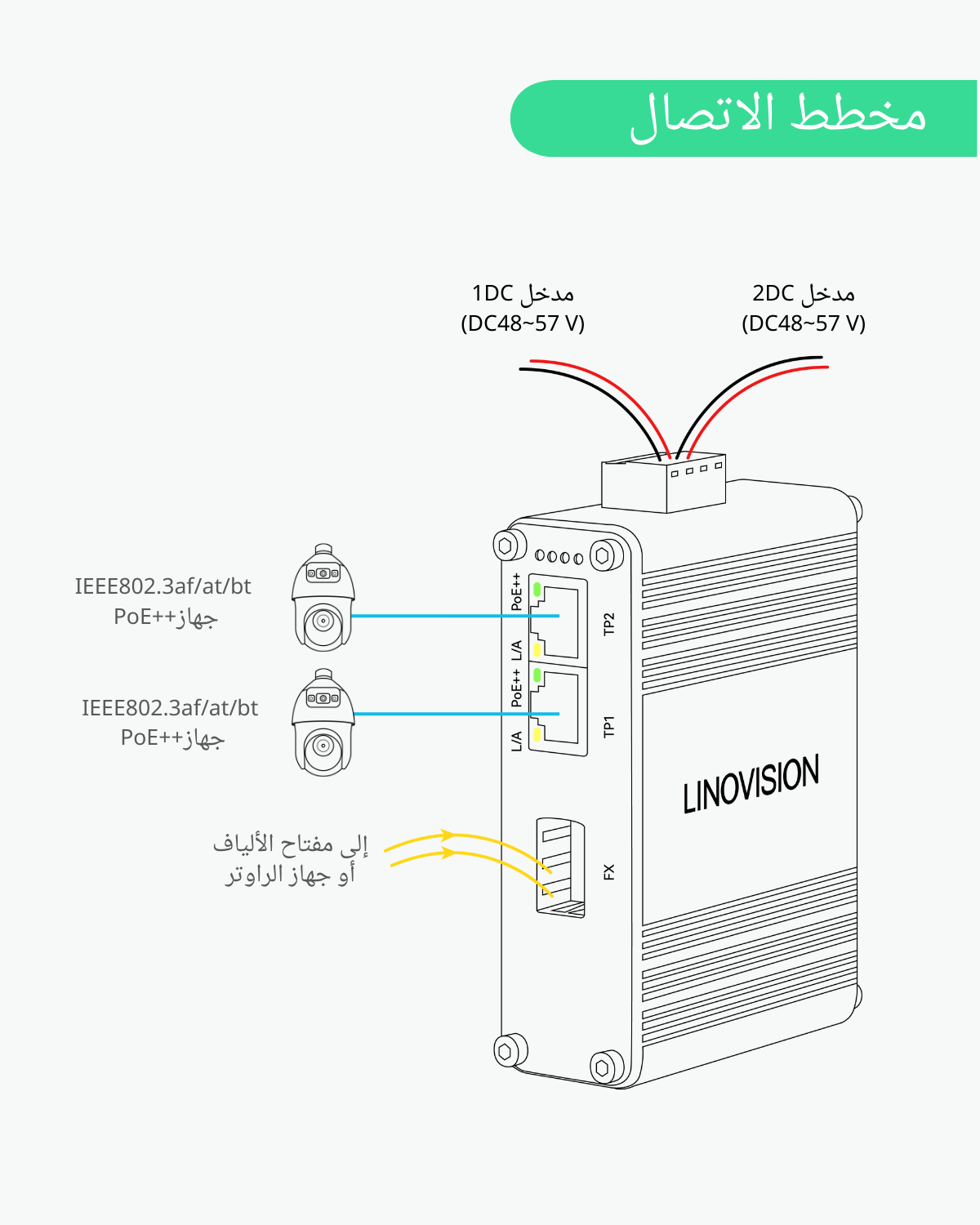 مخطط الاتصال

مدخل 1DC
(DC48~57 V)

مدخل 2DC
(DC48~57 V)

IEEE802.3af/at/bt
جهاز++PoE

IEEE802.3af/at/bt
جهاز++PoE

إلى مفتاح الألياف
أو جهاز الراوتر

PoE++
L/A
TP2
PoE++
L/A
TP1
FX

LINOVISION